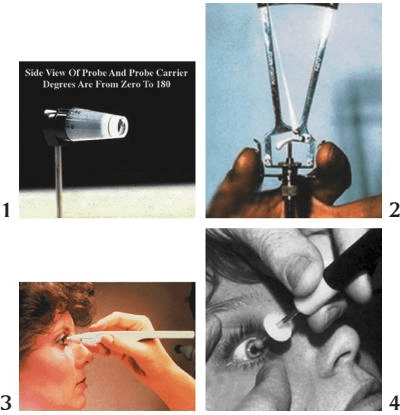 Side View Of Probe And Probe Carrier
Degrees Are From Zero To 180

1

2

3

4